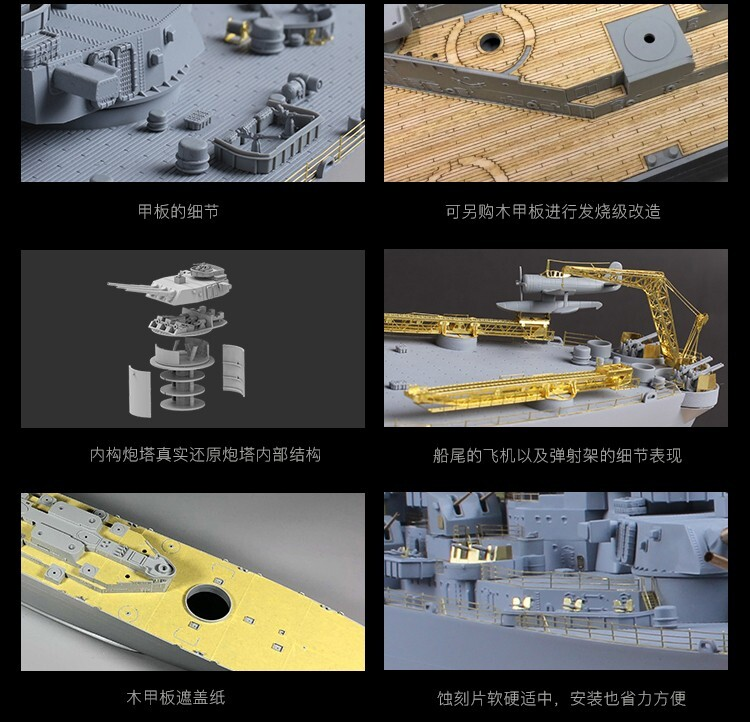 甲板的细节

可另购木甲板进行发烧级改造

内构炮塔真实还原炮塔内部结构

船尾的飞机以及弹射架的细节表现

木甲板遮盖纸

蚀刻片软硬适中，安装也省力方便