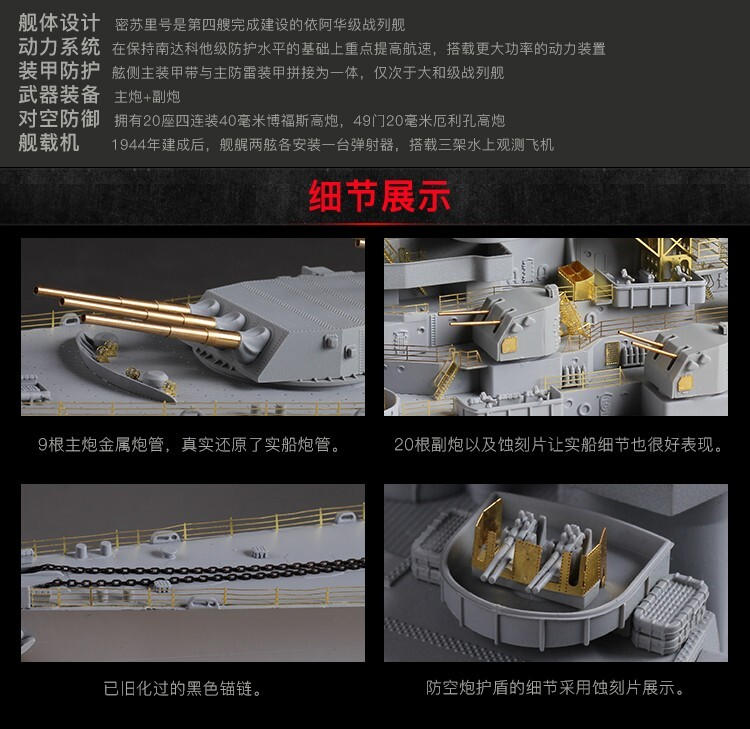 舰体设计 密苏里号是第四艘完成建设的依阿华级战列舰
动力系统 在保持南达科他级防护水平的基础上重点提高航速，搭载更大功率的动力装置
装甲防护 舷侧主装甲带与主防雷装甲拼接为一体，仅次于大和级战列舰
武器装备 主炮+副炮
对空防御 拥有20座四连装40毫米博福斯高炮，49门20毫米厄利孔高炮
舰载机 1944年建成后，舰艉两舷各安装一台弹射器，搭载三架水上观测飞机

细节展示

9根主炮金属炮管，真实还原了实船炮管。

20根副炮以及蚀刻片让实船细节也很好表现。

已旧化过的黑色锚链。

防空炮护盾的细节采用蚀刻片展示。