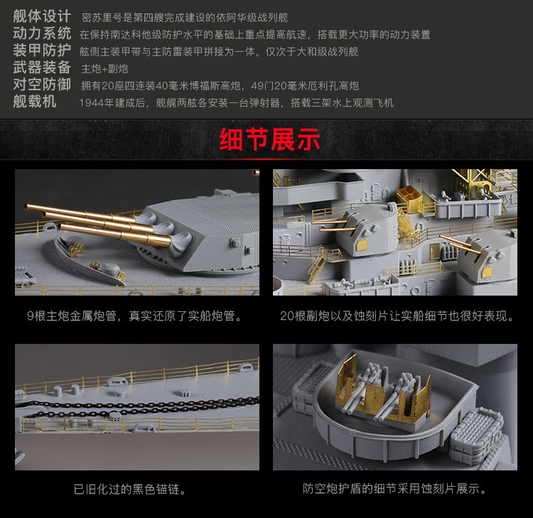 舰体设计 密苏里号是第四艘完成建设的依阿华级战列舰
动力系统 在保持南达科他级防护水平的基础上重点提高航速，搭载更大功率的动力装置
装甲防护 舷侧主装甲带与主防雷装甲拼接为一体，仅次于大和级战列舰
武器装备 主炮+副炮
对空防御 拥有20座四连装40毫米博福斯高炮，49门20毫米厄利孔高炮
舰载机 1944年建成后，舰艉两舷各安装一台弹射器，搭载三架水上观测飞机

细节展示

9根主炮金属炮管，真实还原了实船炮管。

20根副炮以及蚀刻片让实船细节也很好表现。

已旧化过的黑色锚链。

防空炮护盾的细节采用蚀刻片展示。