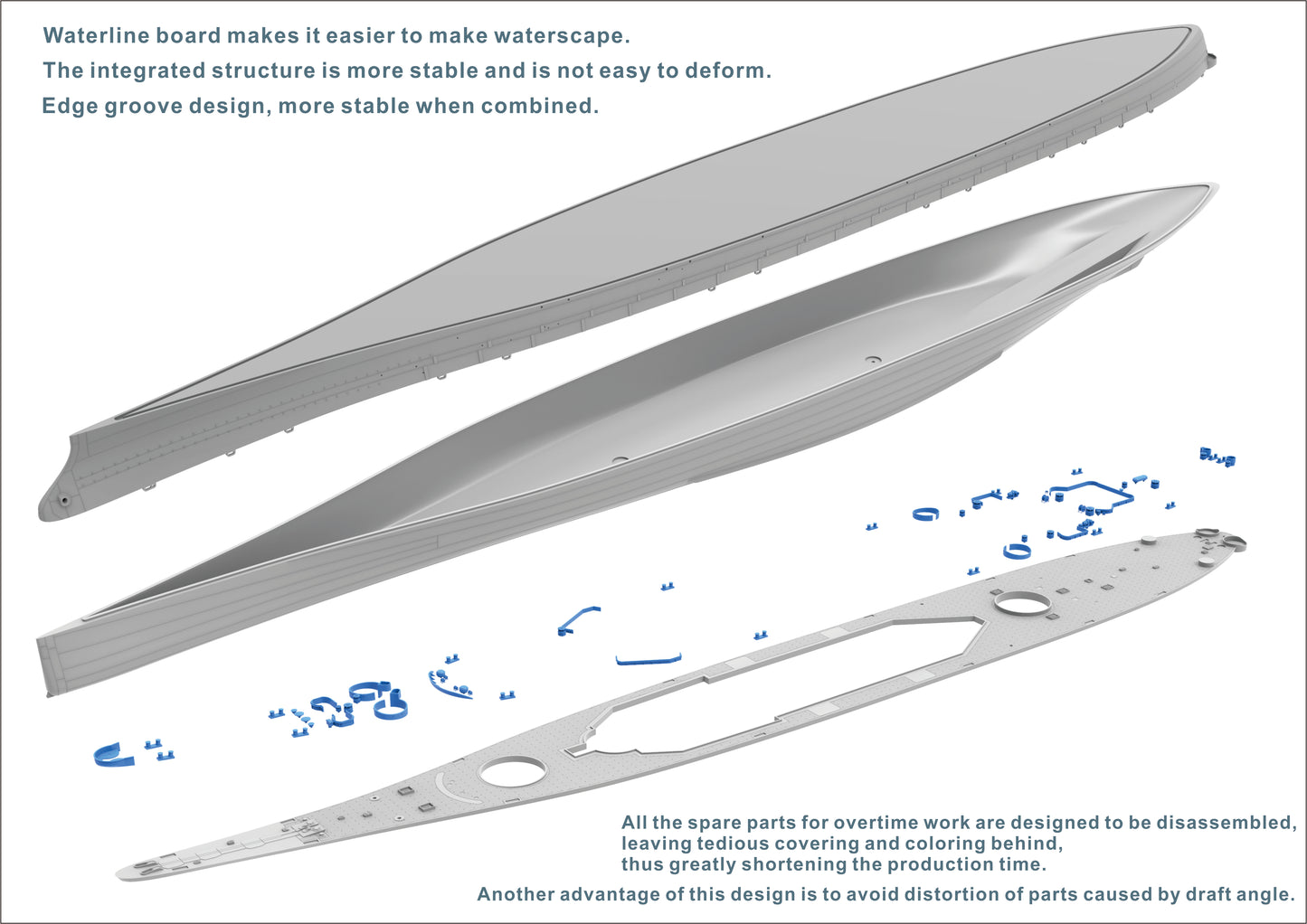 Waterline board makes it easier to make waterscape.
The integrated structure is more stable and is not easy to deform.
Edge groove design, more stable when combined.

All the spare parts for overtime work are designed to be disassembled, leaving tedious covering and coloring behind, thus greatly shortening the production time.

Another advantage of this design is to avoid distortion of parts caused by draft angle.