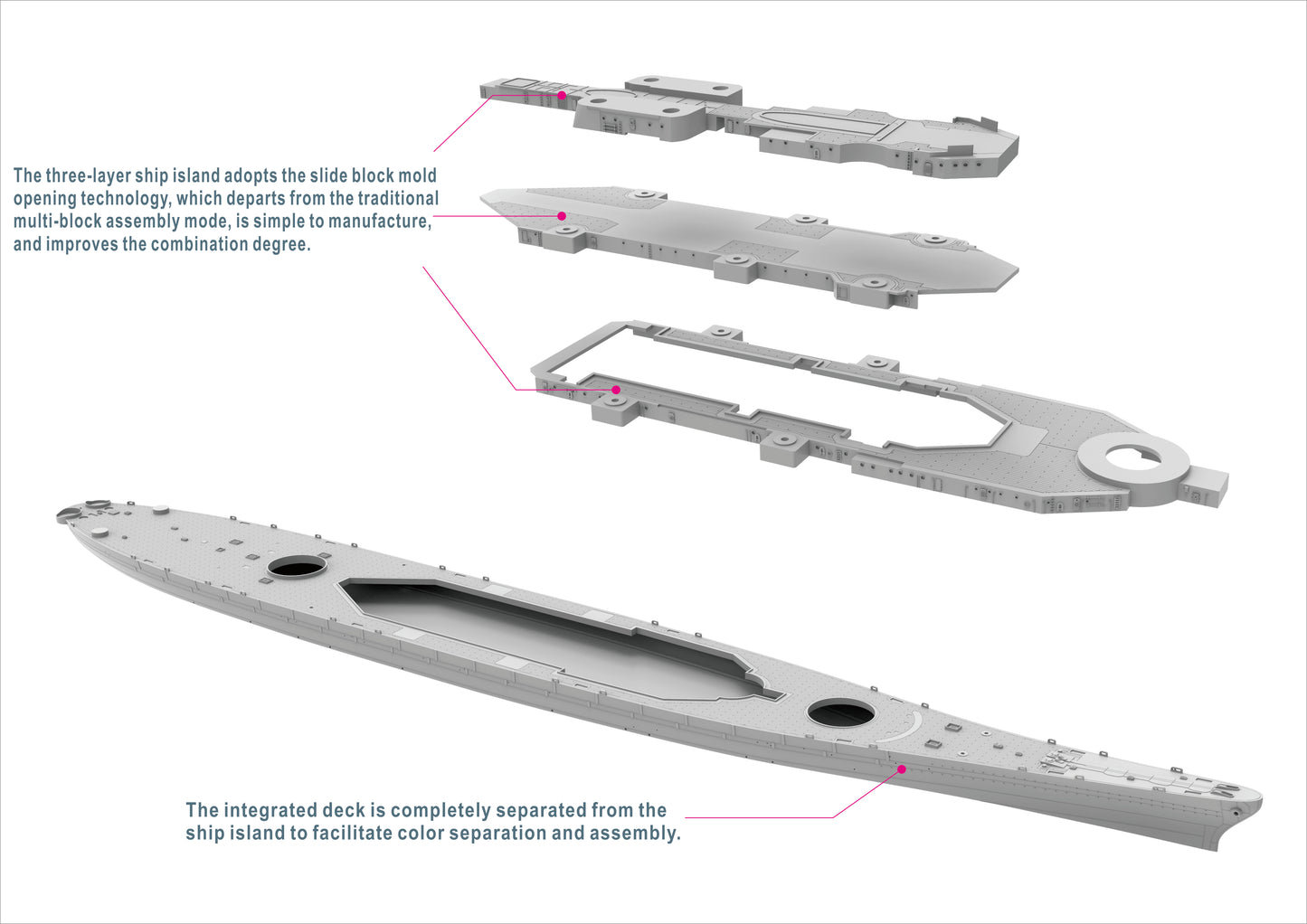 The three-layer ship island adopts the slide block mold opening technology, which departs from the traditional multi-block assembly mode, is simple to manufacture, and improves the combination degree.

The integrated deck is completely separated from the ship island to facilitate color separation and assembly.