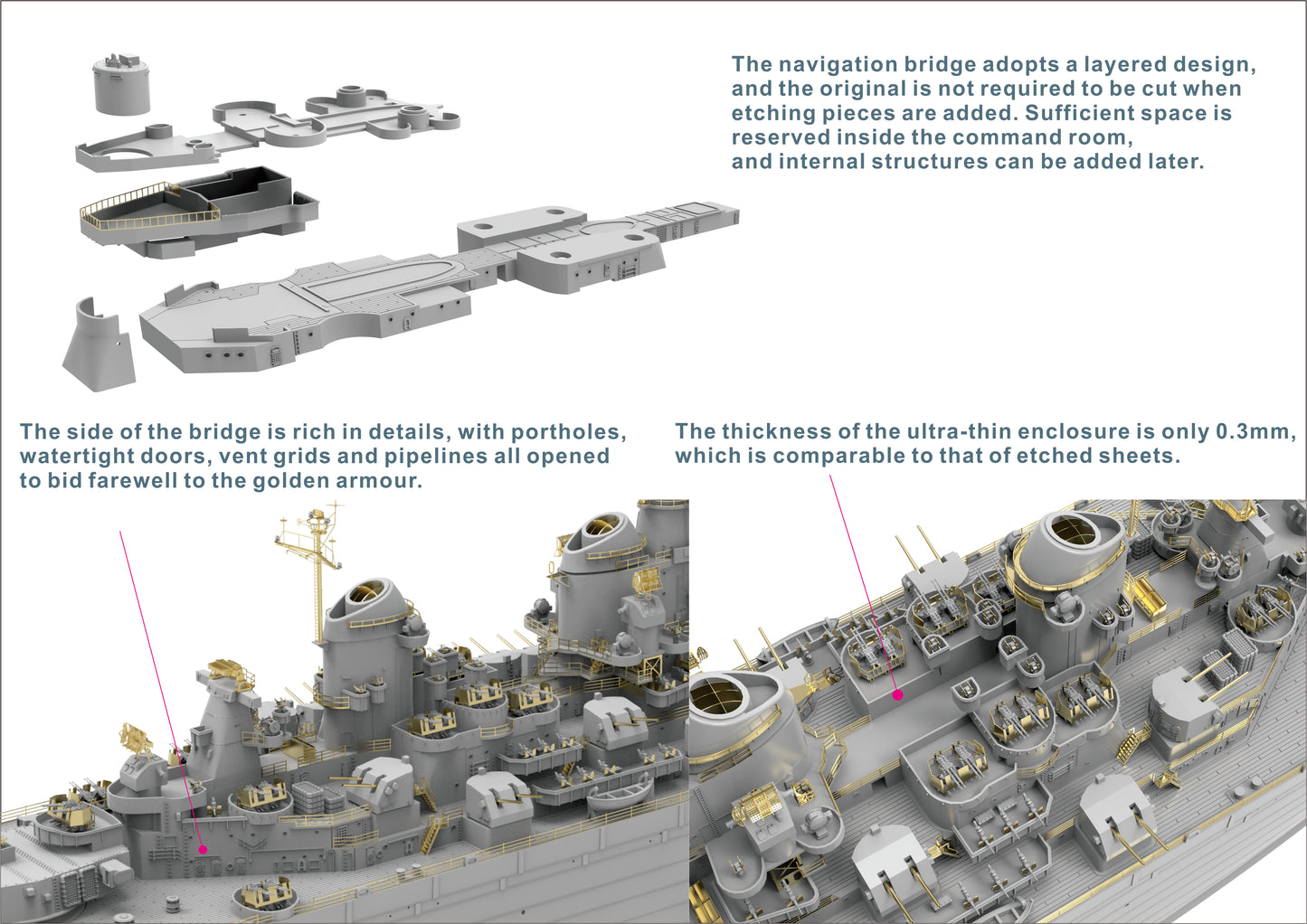 The navigation bridge adopts a layered design, and the original is not required to be cut when etching pieces are added. Sufficient space is reserved inside the command room, and internal structures can be added later.

The side of the bridge is rich in details, with portholes, watertight doors, vent grids and pipelines all opened to bid farewell to the golden armour.

The thickness of the ultra-thin enclosure is only 0.3mm, which is comparable to that of etched sheets.