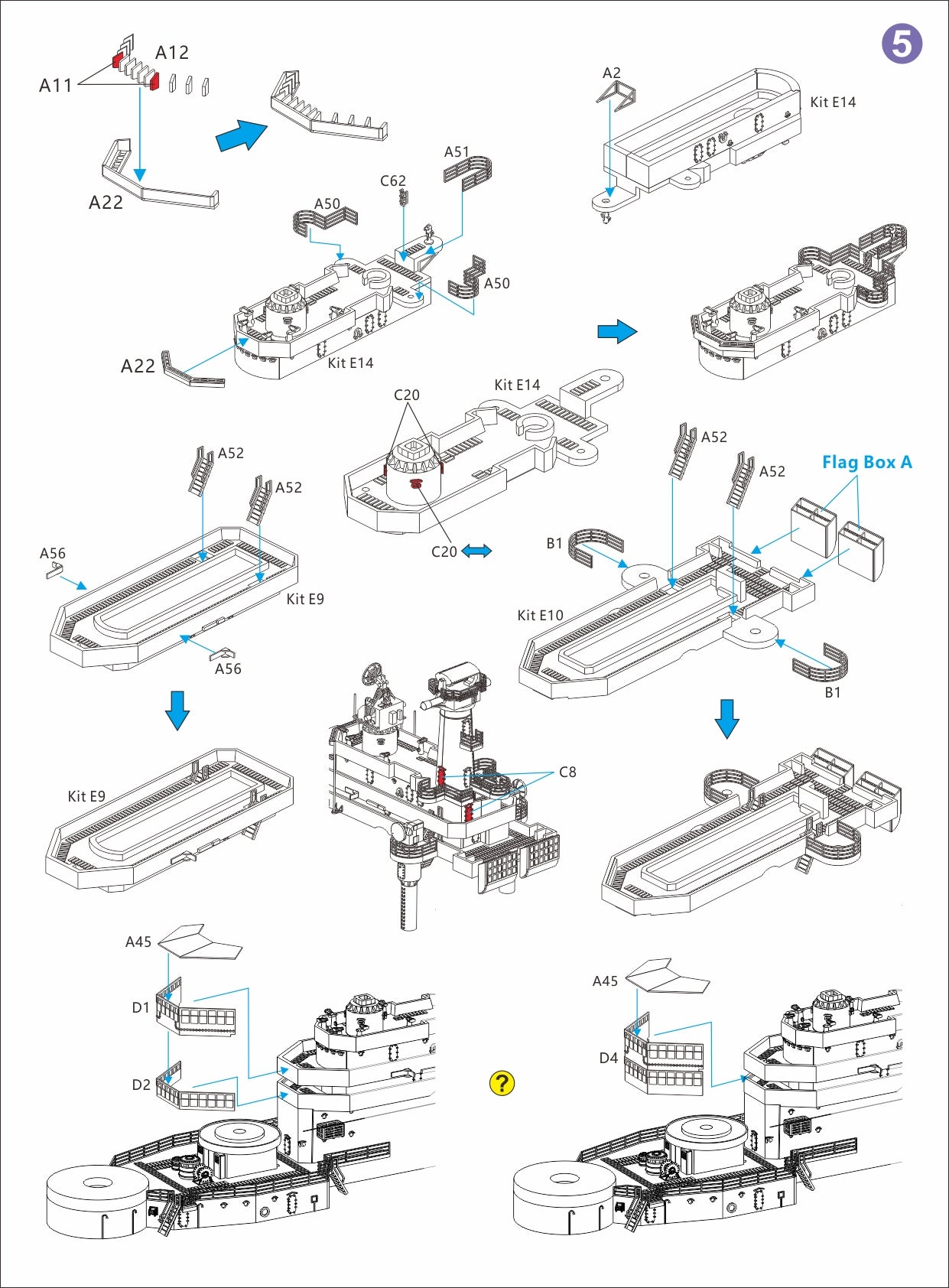 5

A11
A12
A22

A2
Kit E14

A51
C62
A50
A50
A22
Kit E14

C20
Kit E14
C20

A52
A52
A56
Kit E9
A56

A52
A52
Flag Box A
B1
Kit E10
B1

Kit E9

C8

A45
D1
D2

?

A45
D4