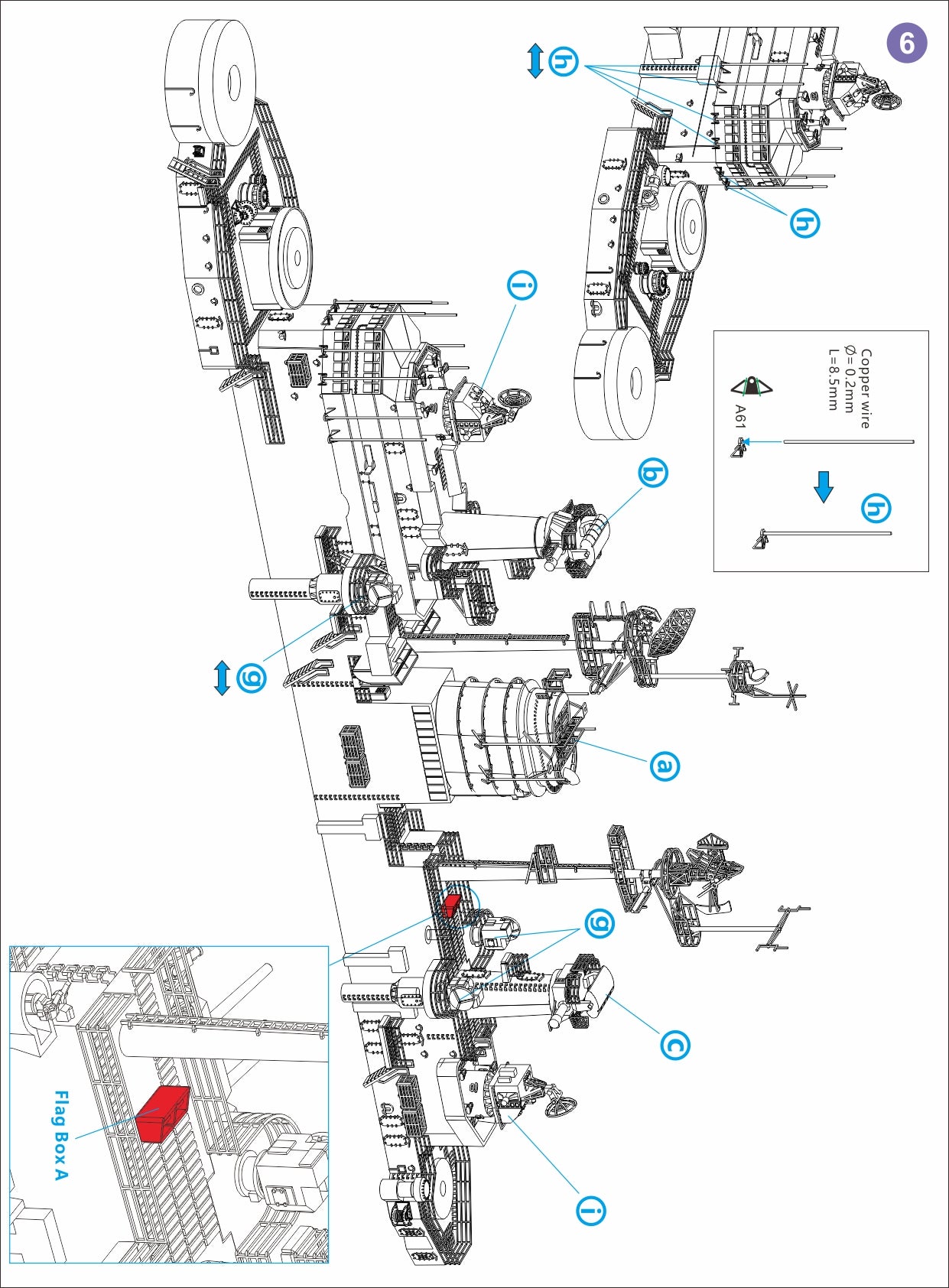 6

h

h

i

Copper wire
$\varnothing = 0.2mm$
$L = 8.5mm$

A61

h

b

g

a

g

c

i

Flag Box A