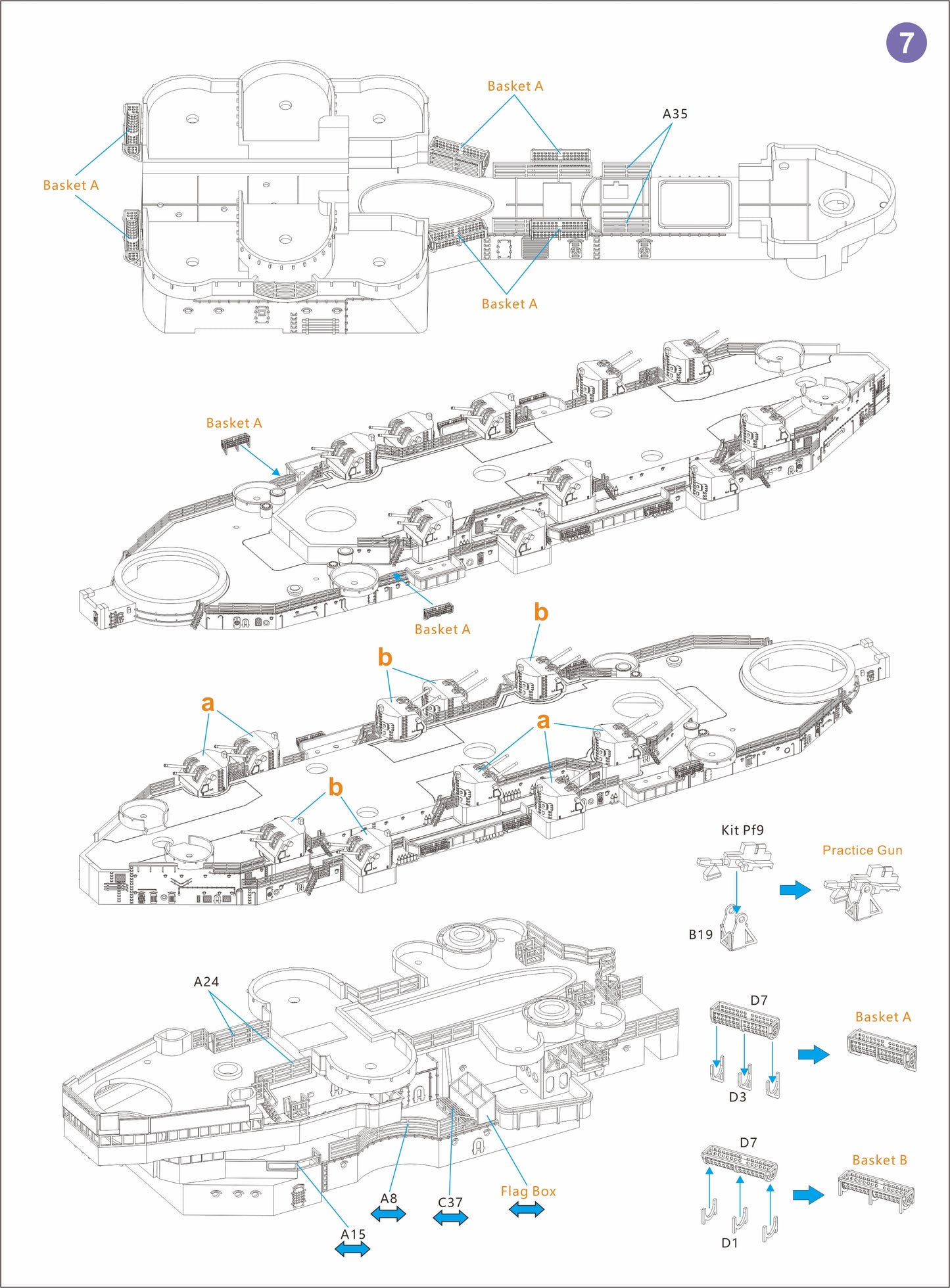 7

Basket A

A35

Basket A

Basket A

Basket A

Basket A

b

b

a

a

b

Kit Pf9

Practice Gun

B19

A24

D7

Basket A

D3

D7

Basket B

D1

A8

C37

Flag Box

A15