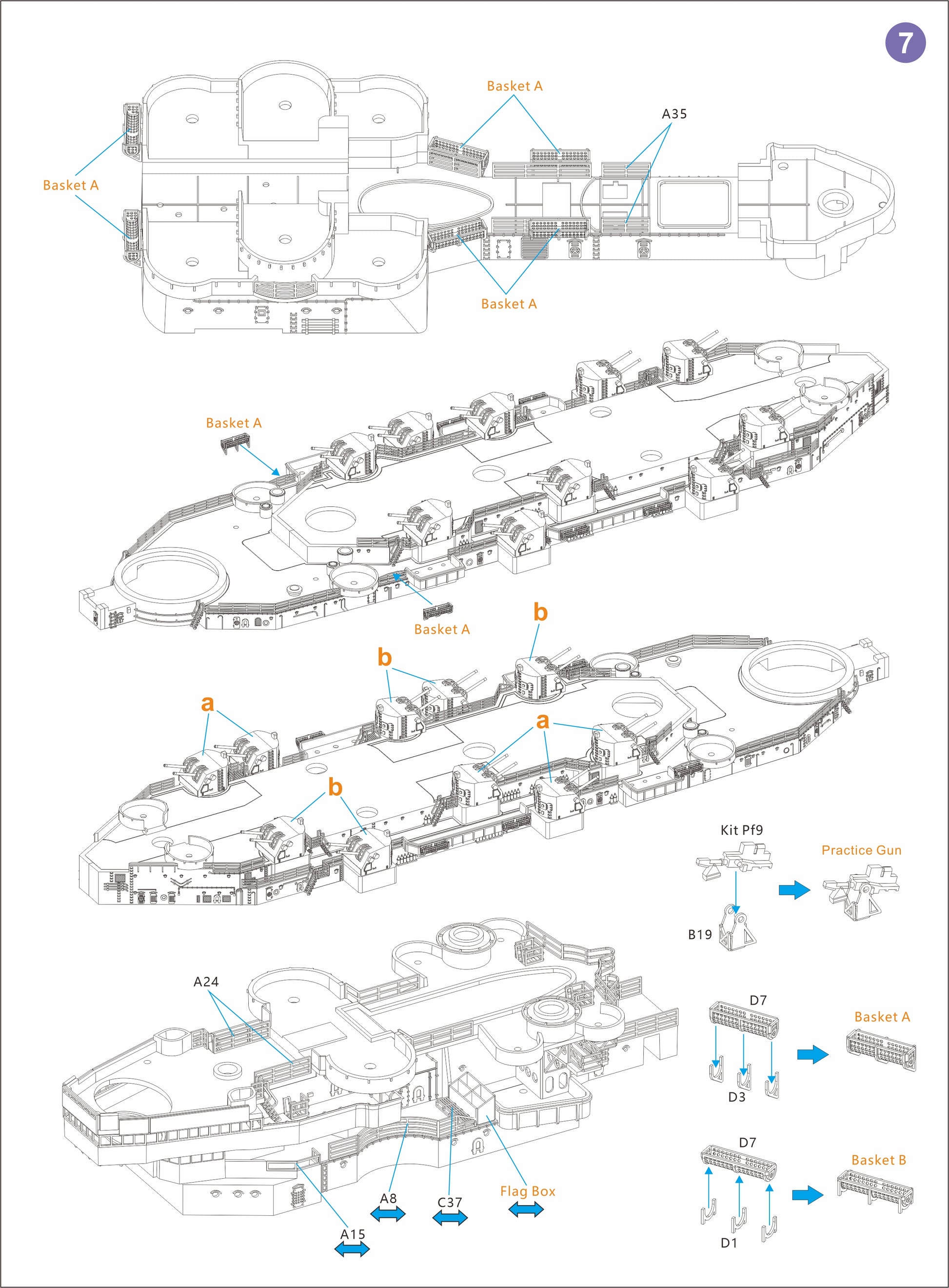 7

Basket A
A35
Basket A
Basket A

Basket A
Basket A

b
b
a
a
b

Kit Pf9
Practice Gun
B19

A24
D7
Basket A
D3
D7
Basket B
D1
A8
C37
Flag Box
A15